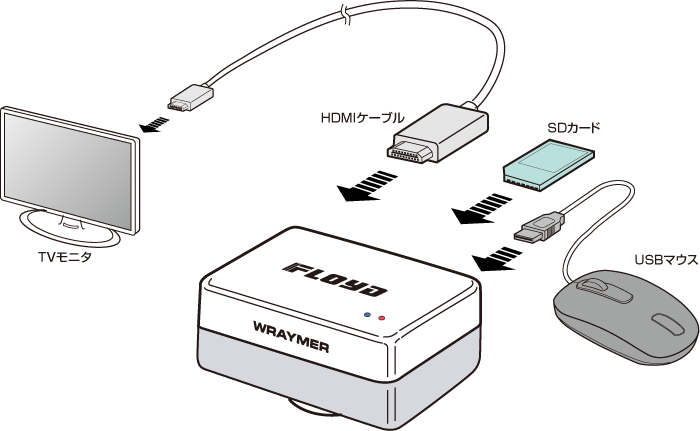 HDMIケーブル

SDカード

TVモニタ

USBマウス

FLOYD

WRAYMER