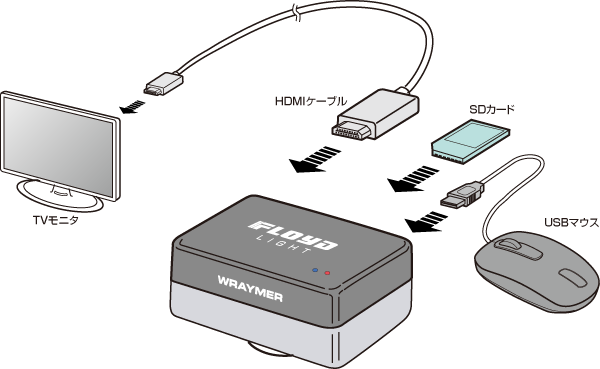 HDMIケーブル

SDカード

TVモニタ

USBマウス

FLOYD
LIGHT

WRAYMER