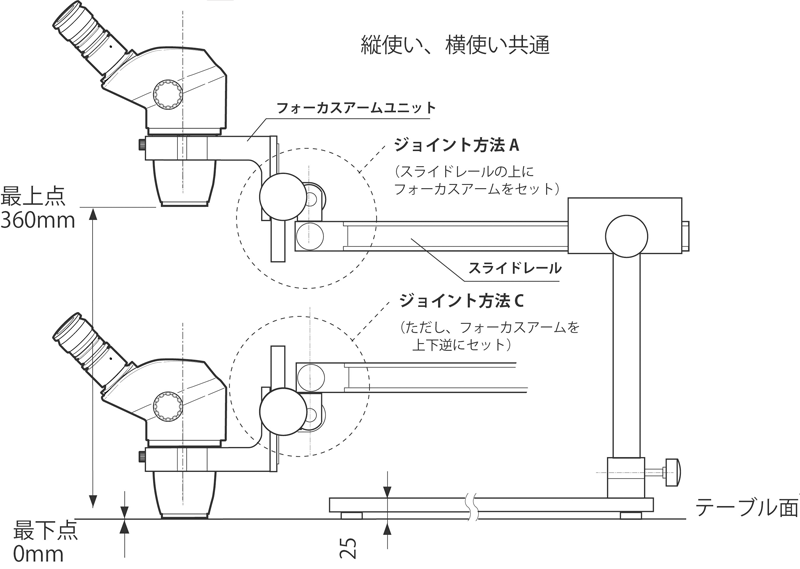 縦使い、横使い共通

フォーカスアームユニット

ジョイント方法 A
（スライドレールの上に
フォーカスアームをセット）

最上点
360mm

スライドレール

ジョイント方法 C
（ただし、フォーカスアームを
上下逆にセット）

テーブル面

最下点
0mm

25