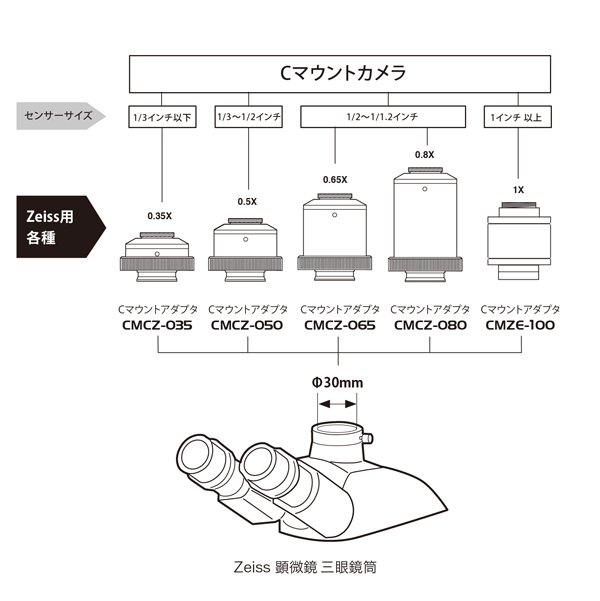 Cマウントカメラ

センサーサイズ

1/3インチ以下

1/3〜1/2インチ

1/2〜1/1.2インチ

1インチ 以上

Zeiss用 各種

0.35X

0.5X

0.65X

0.8X

1X

Cマウントアダプタ
CMCZ-035

Cマウントアダプタ
CMCZ-050

Cマウントアダプタ
CMCZ-065

Cマウントアダプタ
CMCZ-080

Cマウントアダプタ
CMZE-100

Φ30mm

Zeiss 顕微鏡 三眼鏡筒